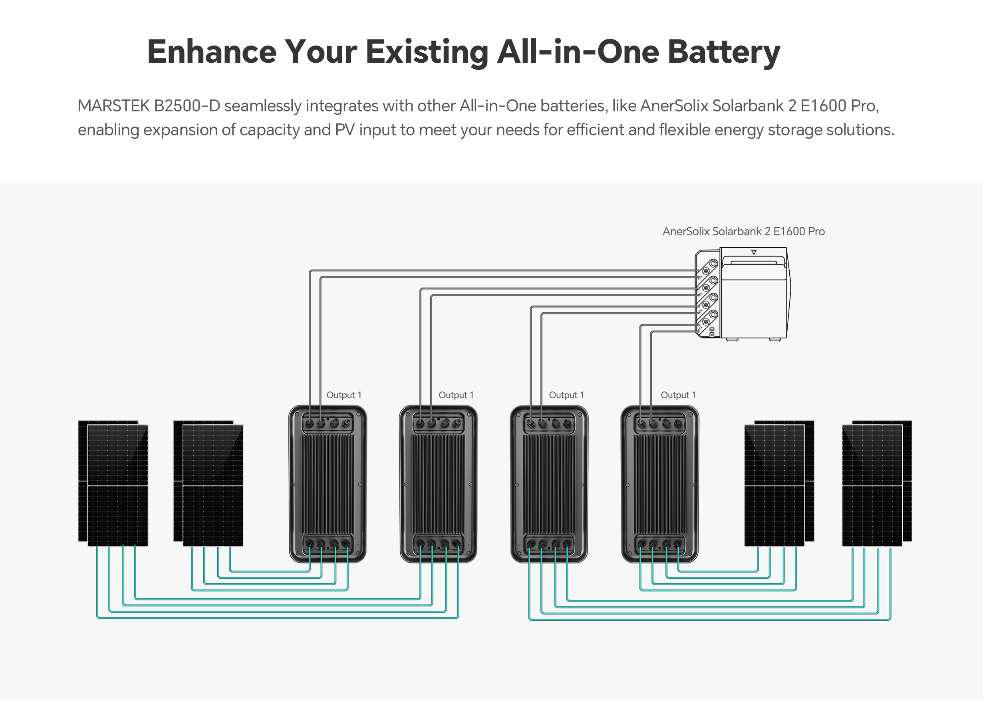 Enhance Your Existing All-in-One Battery

MARSTEK B2500-D seamlessly integrates with other All-in-One batteries, like AnerSolix Solarbank 2 E1600 Pro, enabling expansion of capacity and PV input to meet your needs for efficient and flexible energy storage solutions.

AnerSolix Solarbank 2 E1600 Pro

Output 1

Output 1

Output 1

Output 1